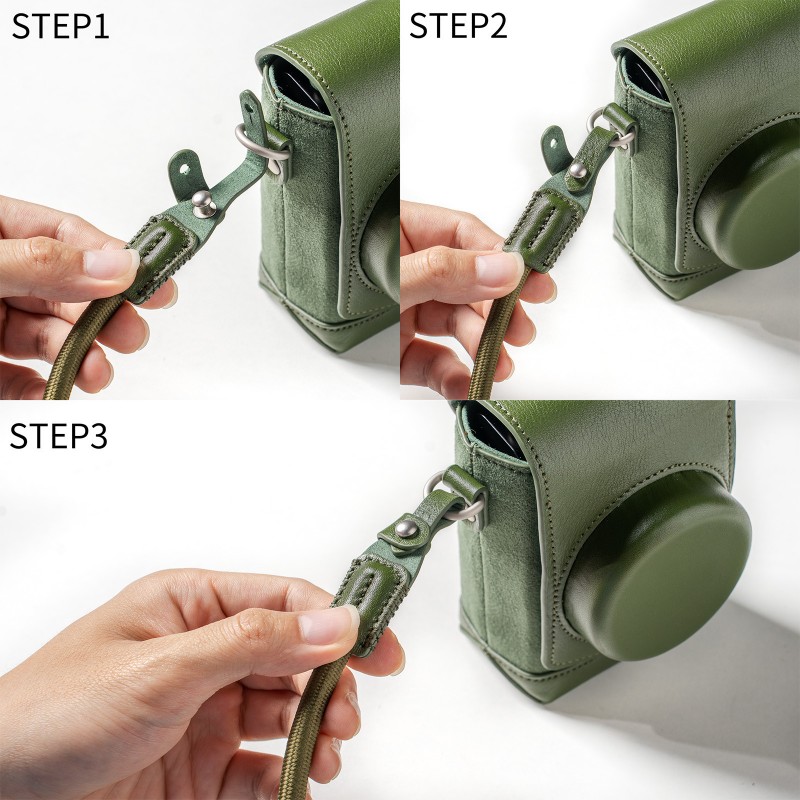 STEP1

STEP2

STEP3