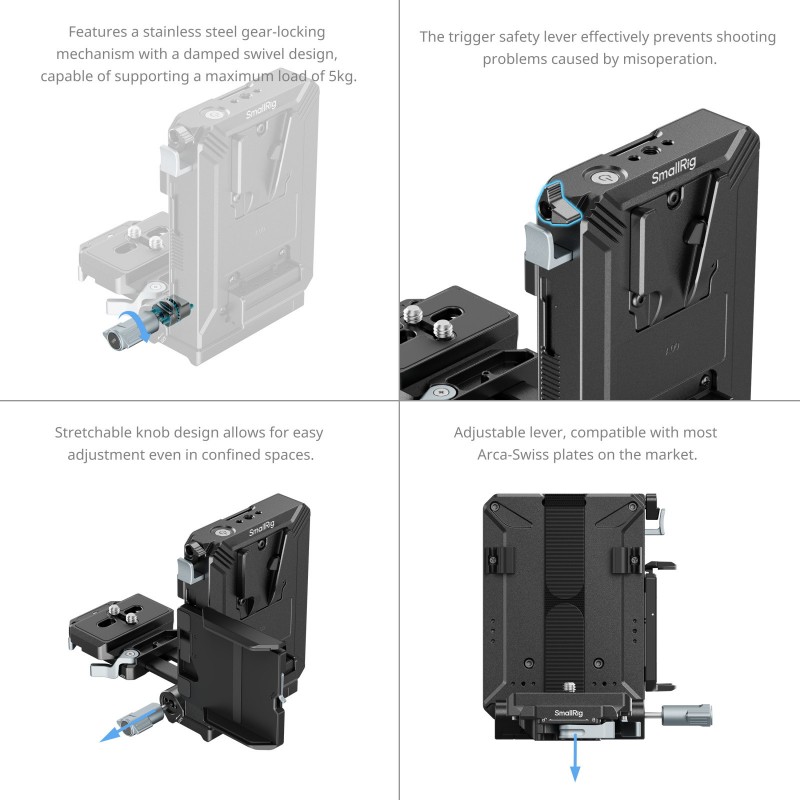 Features a stainless steel gear-locking mechanism with a damped swivel design, capable of supporting a maximum load of 5kg.

SmallRig

The trigger safety lever effectively prevents shooting problems caused by misoperation.

SmallRig

Stretchable knob design allows for easy adjustment even in confined spaces.

SmallRig

Adjustable lever, compatible with most Arca-Swiss plates on the market.

SmallRig